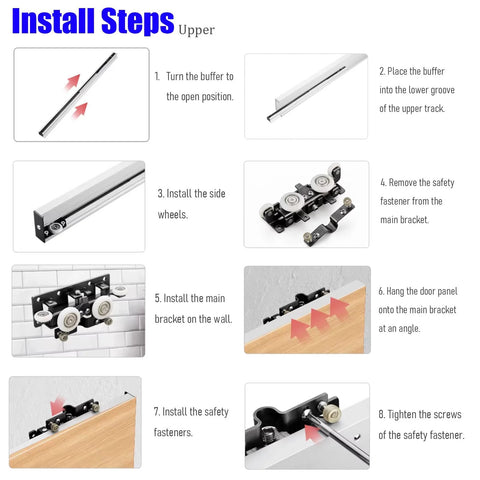 Install Steps Upper

1. Turn the buffer to the open position.

2. Place the buffer into the lower groove of the upper track.

3. Install the side wheels.

4. Remove the safety fastener from the main bracket.

5. Install the main bracket on the wall.

6. Hang the door panel onto the main bracket at an angle.

7. Install the safety fasteners.

8. Tighten the screws of the safety fastener.