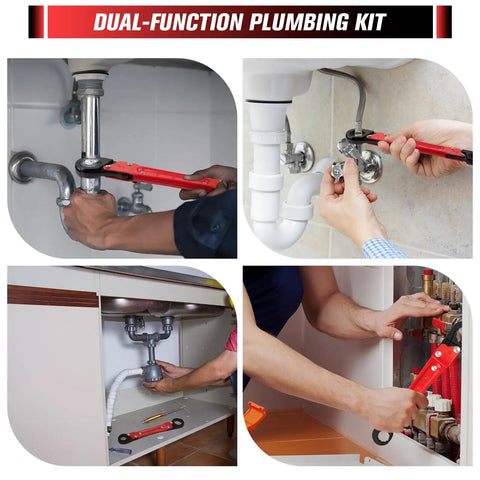 DUAL-FUNCTION PLUMBING KIT