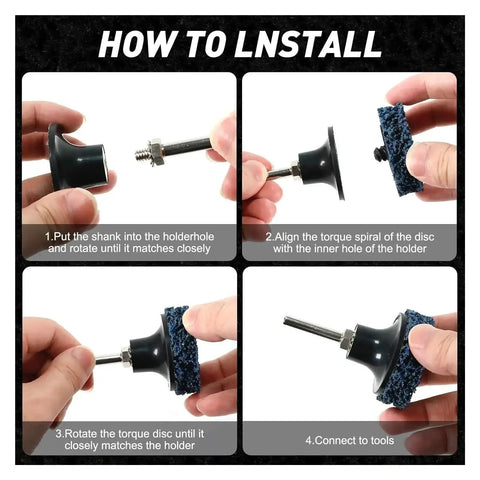 HOW TO LNSTALL

1.Put the shank into the holderhole and rotate until it matches closely

2.Align the torque spiral of the disc with the inner hole of the holder

3.Rotate the torque disc until it closely matches the holder

4.Connect to tools