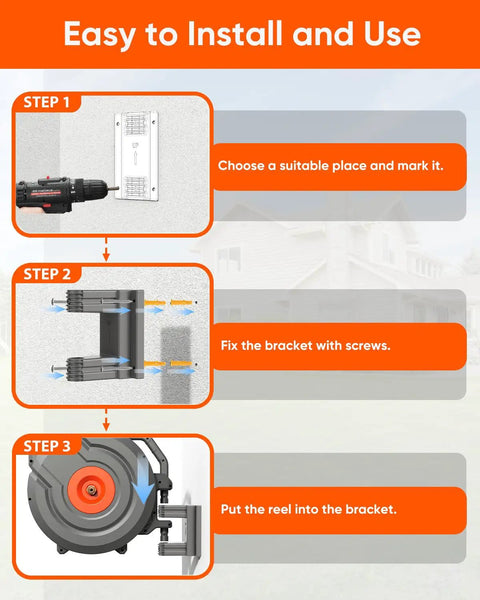 Easy to Install and Use

STEP 1

Choose a suitable place and mark it.

STEP 2

Fix the bracket with screws.

STEP 3

Put the reel into the bracket.