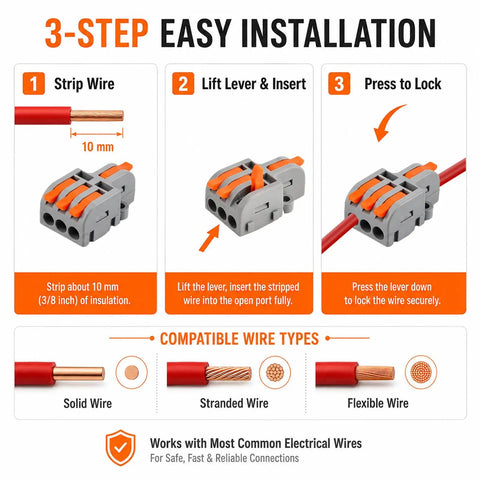 3-STEP EASY INSTALLATION

1 Strip Wire

10 mm

Strip about 10 mm (3/8 inch) of insulation.

2 Lift Lever & Insert

Lift the lever, insert the stripped wire into the open port fully.

3 Press to Lock

Press the lever down to lock the wire securely.

COMPATIBLE WIRE TYPES

Solid Wire

Stranded Wire

Flexible Wire

Works with Most Common Electrical Wires
For Safe, Fast & Reliable Connections