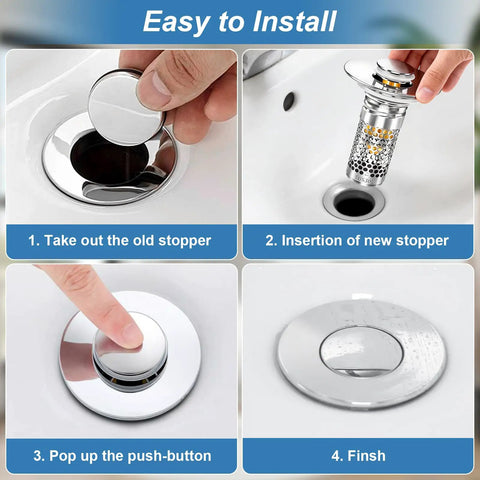 Easy to Install

1. Take out the old stopper

2. Insertion of new stopper

3. Pop up the push-button

4. Finsh