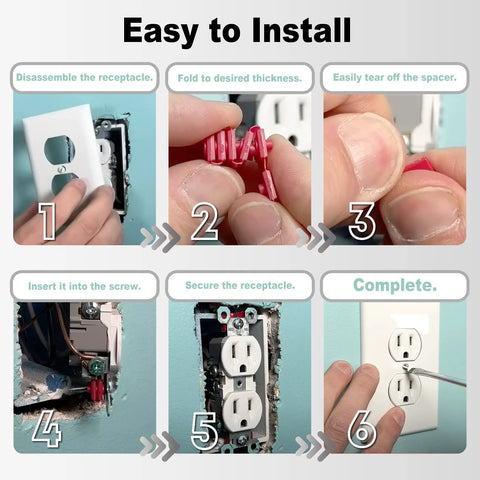 Easy to Install

Disassemble the receptacle.

1

Fold to desired thickness.

2

Easily tear off the spacer.

3

Insert it into the screw.

4

Secure the receptacle.

5

Complete.

6