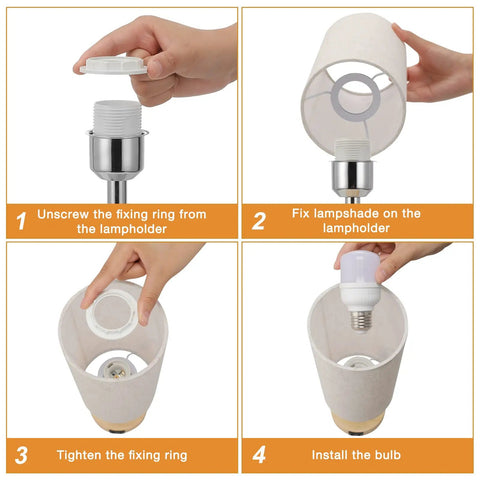 1 Unscrew the fixing ring from the lampholder

2 Fix lampshade on the lampholder

3 Tighten the fixing ring

4 Install the bulb