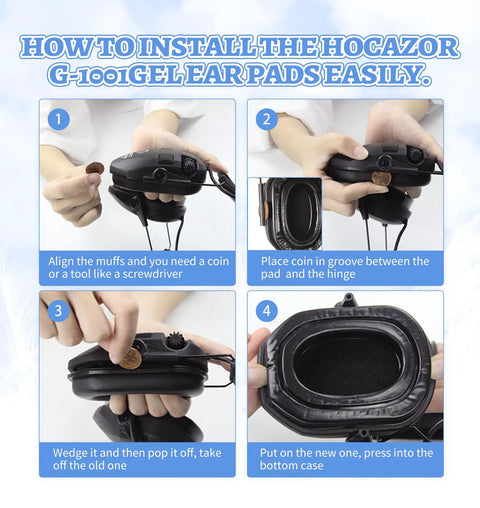 HOW TO INSTALL THE HOCAZOR G-1001GEL EAR PADS EASILY.

1

Align the muffs and you need a coin or a tool like a screwdriver

2

Place coin in groove between the pad and the hinge

3

Wedge it and then pop it off, take off the old one

4

Put on the new one, press into the bottom case