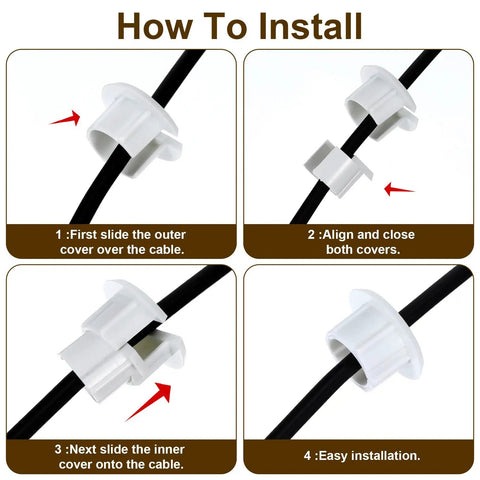 How To Install

1 :First slide the outer cover over the cable.

2 :Align and close both covers.

3 :Next slide the inner cover onto the cable.

4 :Easy installation.