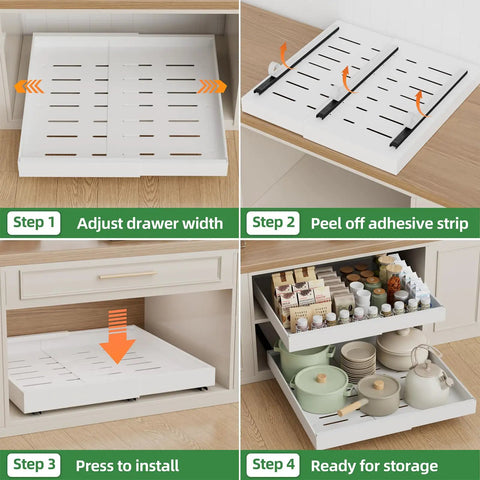 Step 1 Adjust drawer width

Step 2 Peel off adhesive strip

Step 3 Press to install

Step 4 Ready for storage