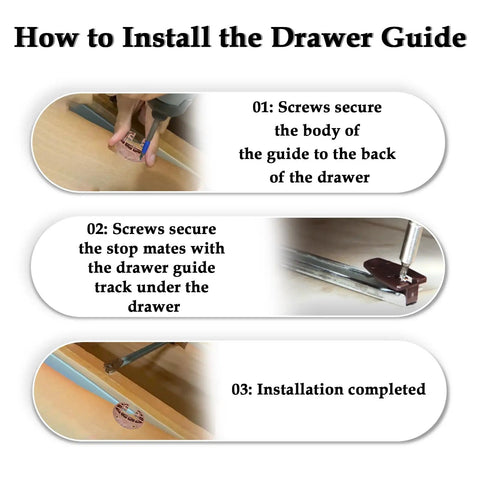 How to Install the Drawer Guide

01: Screws secure the body of the guide to the back of the drawer

02: Screws secure the stop mates with the drawer guide track under the drawer

03: Installation completed