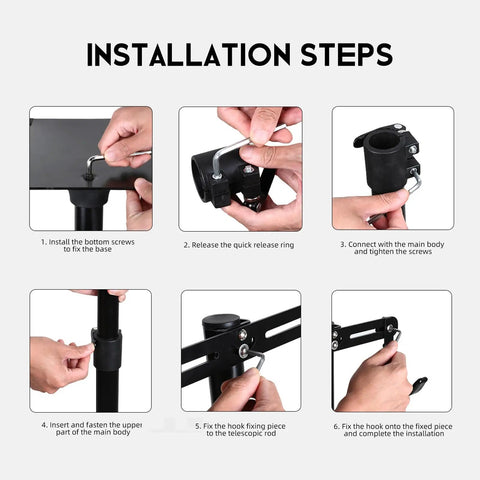 INSTALLATION STEPS

1. Install the bottom screws to fix the base

2. Release the quick release ring

3. Connect with the main body and tighten the screws

4. Insert and fasten the upper part of the main body

5. Fix the hook fixing piece to the telescopic rod

6. Fix the hook onto the fixed piece and complete the installation