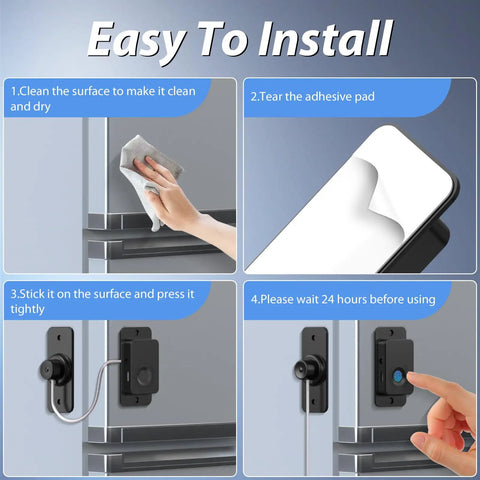 Easy To Install

1.Clean the surface to make it clean and dry

2.Tear the adhesive pad

3.Stick it on the surface and press it tightly

4.Please wait 24 hours before using