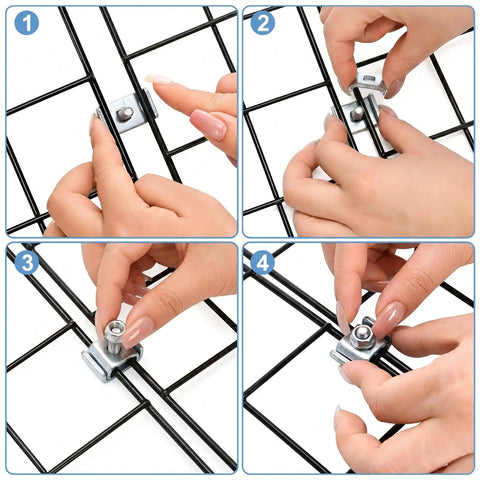 1
2
3
4