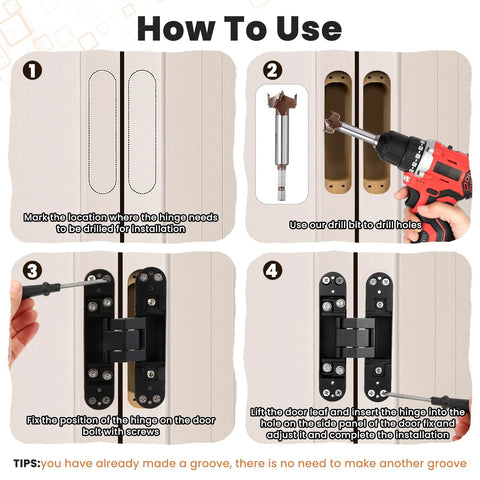 How To Use

1

Mark the location where the hinge needs to be drilled for installation

2

Use our drill bit to drill holes

3

Fix the position of the hinge on the door bolt with screws

4

Lift the door leaf and insert the hinge into the hole on the side panel of the door fix and adjust it and complete the installation

TIPS:you have already made a groove, there is no need to make another groove