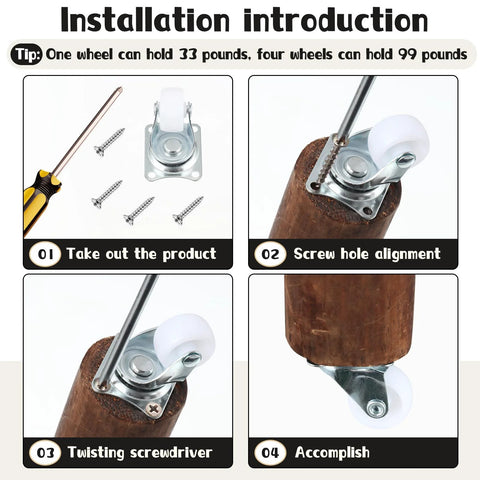 Installation introduction

Tip: One wheel can hold 33 pounds, four wheels can hold 99 pounds

01 Take out the product

02 Screw hole alignment

03 Twisting screwdriver

04 Accomplish