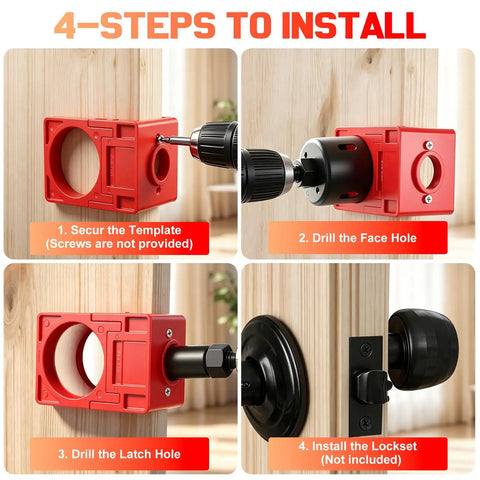 4-STEPS TO INSTALL

1. Secur the Template
(Screws are not provided)

2. Drill the Face Hole

3. Drill the Latch Hole

4. Install the Lockset
(Not included)