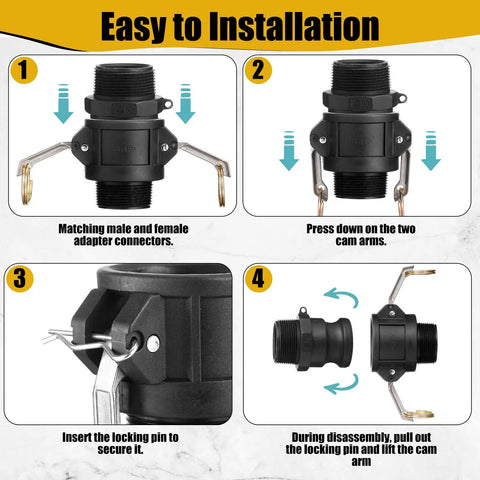 Easy to Installation

1

Matching male and female adapter connectors.

2

Press down on the two cam arms.

3

Insert the locking pin to secure it.

4

During disassembly, pull out the locking pin and lift the cam arm