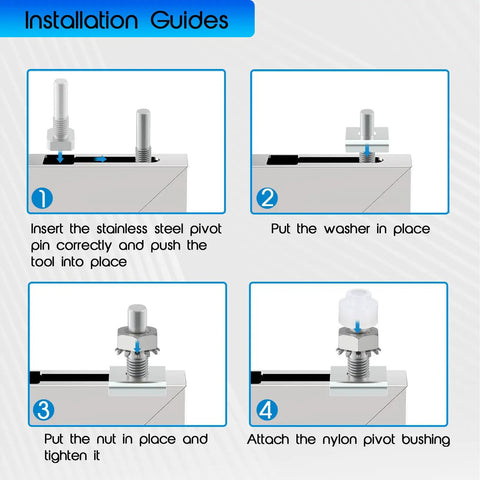 Installation Guides

1

Insert the stainless steel pivot pin correctly and push the tool into place

2

Put the washer in place

3

Put the nut in place and tighten it

4

Attach the nylon pivot bushing