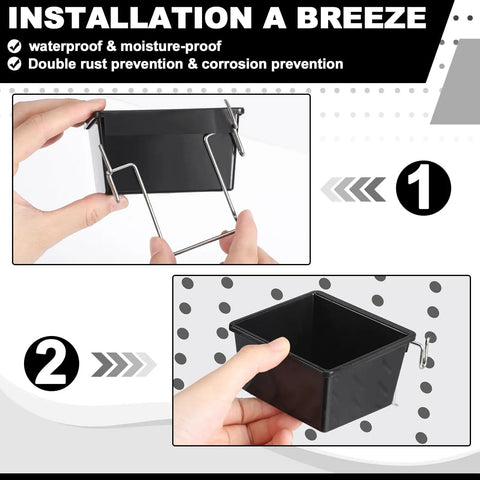 INSTALLATION A BREEZE
waterproof & moisture-proof
Double rust prevention & corrosion prevention

1

2