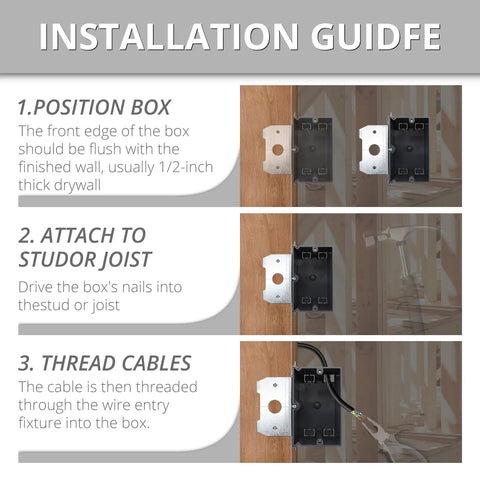 INSTALLATION GUIDFE

1.POSITION BOX

The front edge of the box should be flush with the finished wall, usually 1/2-inch thick drywall

2. ATTACH TO STUDOR JOIST

Drive the box's nails into thestud or joist

3. THREAD CABLES

The cable is then threaded through the wire entry fixture into the box.