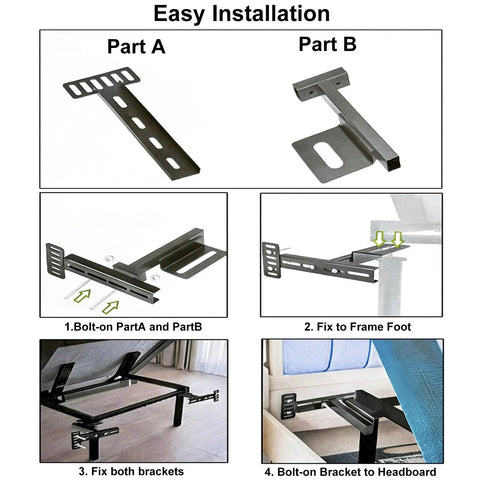 Easy Installation

Part A

Part B

1.Bolt-on PartA and PartB

2. Fix to Frame Foot

3. Fix both brackets

4. Bolt-on Bracket to Headboard