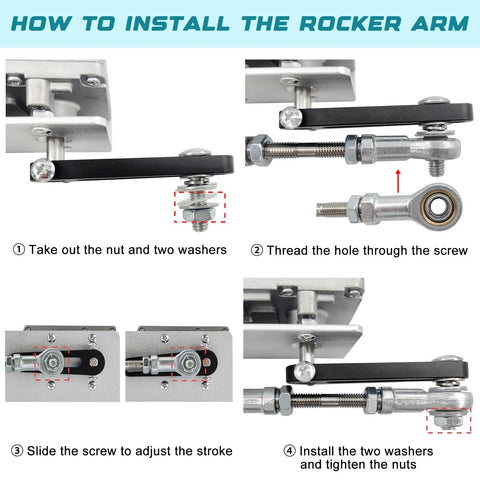 HOW TO INSTALL THE ROCKER ARM

① Take out the nut and two washers

② Thread the hole through the screw

③ Slide the screw to adjust the stroke

④ Install the two washers and tighten the nuts