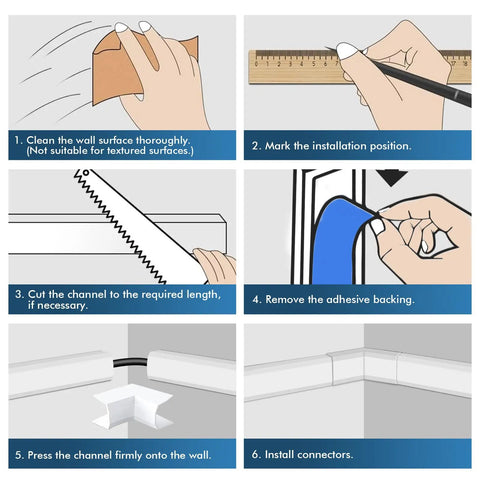 0 1 2 3 4 5 6 7 17 18

1. Clean the wall surface thoroughly. (Not suitable for textured surfaces.)

2. Mark the installation position.

3. Cut the channel to the required length, if necessary.

4. Remove the adhesive backing.

5. Press the channel firmly onto the wall.

6. Install connectors.