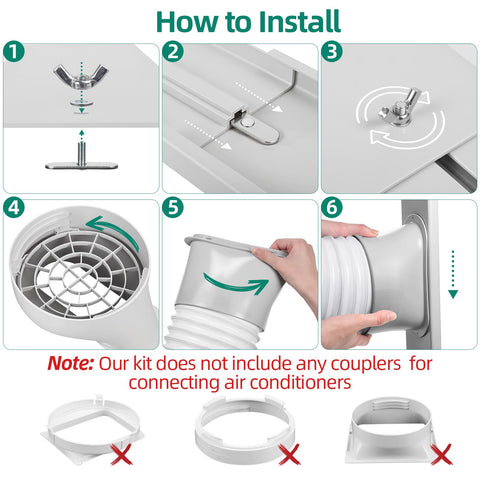 How to Install

1

2

3

4

5

6

Note: Our kit does not include any couplers for connecting air conditioners