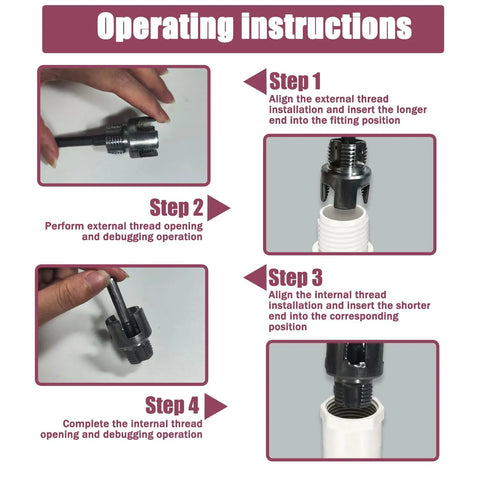 Operating instructions

Step 1
Align the external thread installation and insert the longer end into the fitting position

Step 2
Perform external thread opening and debugging operation

Step 3
Align the internal thread installation and insert the shorter end into the corresponding position

Step 4
Complete the internal thread opening and debugging operation