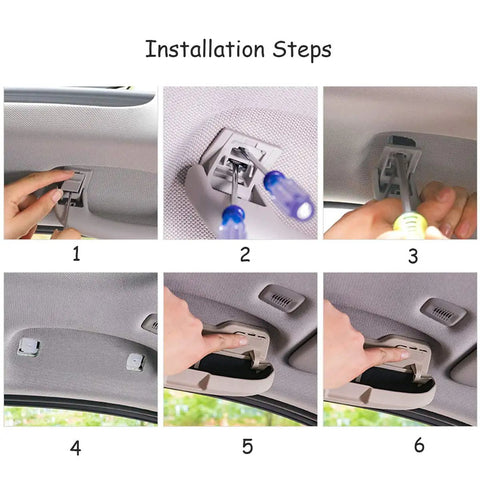 Installation Steps

1

2

3

4

5

6