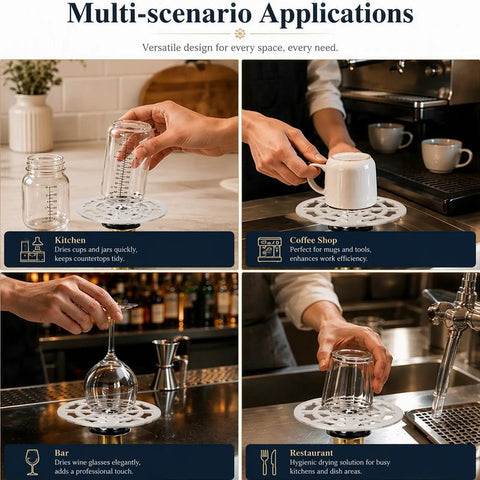 Multi-scenario Applications

Versatile design for every space, every need.

Kitchen
Dries cups and jars quickly, keeps countertops tidy.

Coffee Shop
Perfect for mugs and tools, enhances work efficiency.

Bar
Dries wine glasses elegantly, adds a professional touch.

Restaurant
Hygienic drying solution for busy kitchens and dish areas.