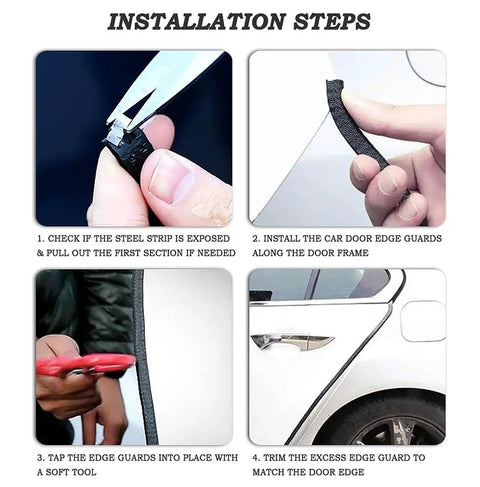 INSTALLATION STEPS

1. CHECK IF THE STEEL STRIP IS EXPOSED & PULL OUT THE FIRST SECTION IF NEEDED

2. INSTALL THE CAR DOOR EDGE GUARDS ALONG THE DOOR FRAME

3. TAP THE EDGE GUARDS INTO PLACE WITH A SOFT TOOL

4. TRIM THE EXCESS EDGE GUARD TO MATCH THE DOOR EDGE