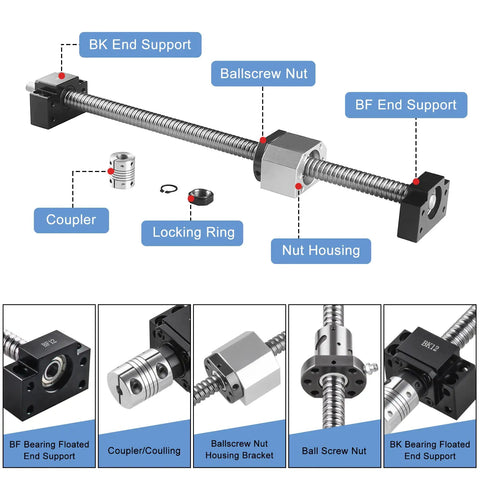 BK End Support

Ballscrew Nut

BF End Support

Coupler

Locking Ring

Nut Housing

BF12

BF Bearing Floated End Support

Coupler/Coulling

Ballscrew Nut Housing Bracket

Ball Screw Nut

BK12

BK Bearing Floated End Support