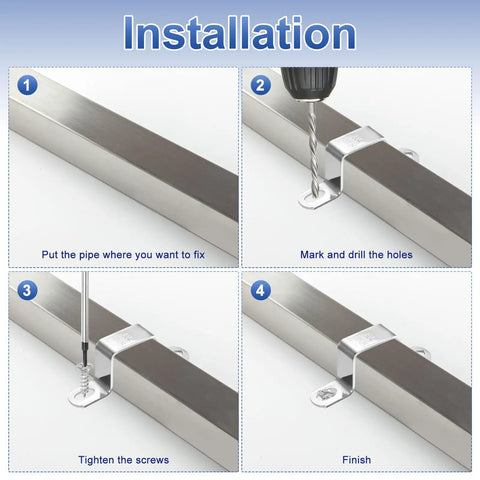 Installation

1

Put the pipe where you want to fix

2

Mark and drill the holes

3

Tighten the screws

4

Finish