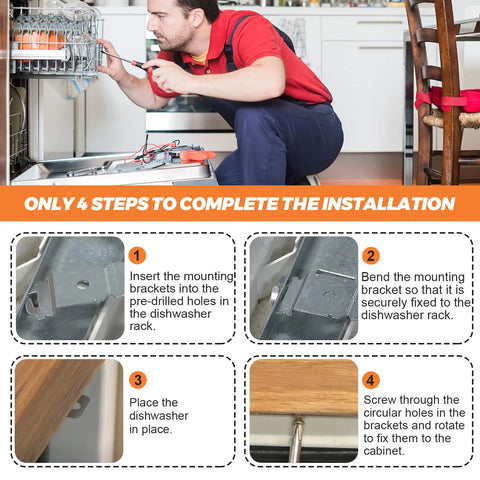 ONLY 4 STEPS TO COMPLETE THE INSTALLATION

1
Insert the mounting brackets into the pre-drilled holes in the dishwasher rack.

2
Bend the mounting bracket so that it is securely fixed to the dishwasher rack.

3
Place the dishwasher in place.

4
Screw through the circular holes in the brackets and rotate to fix them to the cabinet.