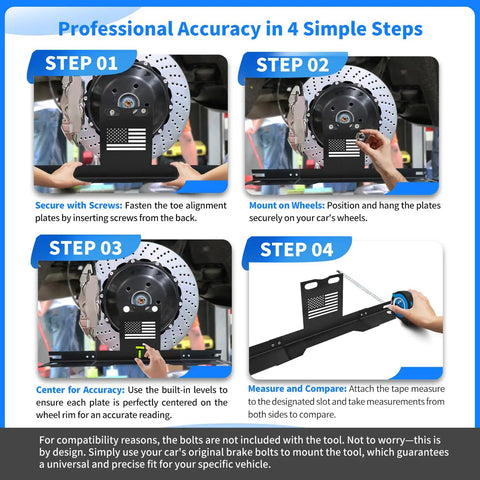 Professional Accuracy in 4 Simple Steps

STEP 01

Secure with Screws: Fasten the toe alignment plates by inserting screws from the back.

STEP 02

Mount on Wheels: Position and hang the plates securely on your car's wheels.

STEP 03

Center for Accuracy: Use the built-in levels to ensure each plate is perfectly centered on the wheel rim for an accurate reading.

STEP 04

Measure and Compare: Attach the tape measure to the designated slot and take measurements from both sides to compare.

For compatibility reasons, the bolts are not included with the tool. Not to worry—this is by design. Simply use your car's original brake bolts to mount the tool, which guarantees a universal and precise fit for your specific vehicle.