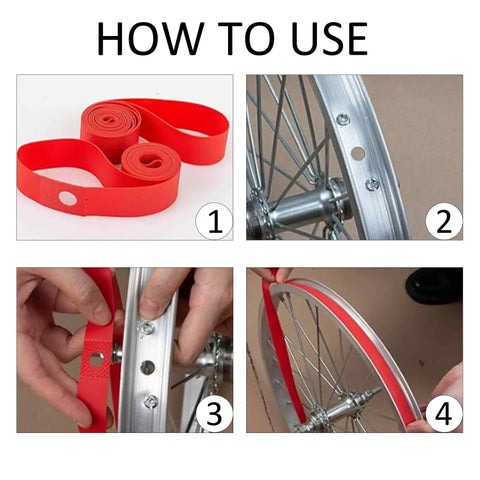 HOW TO USE

1

2

3

4