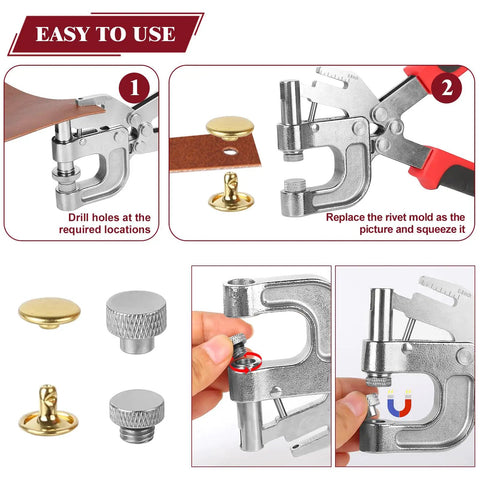 EASY TO USE

1

Drill holes at the required locations

2

Replace the rivet mold as the picture and squeeze it