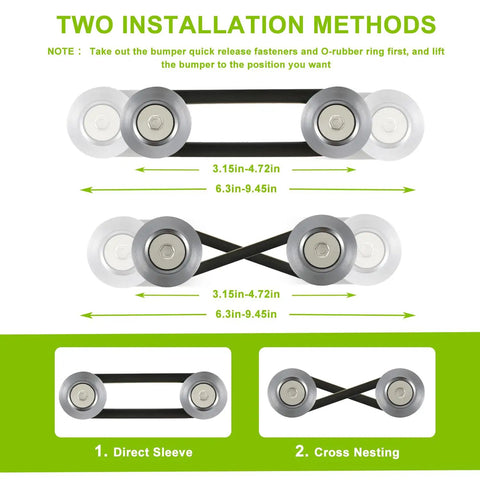 TWO INSTALLATION METHODS

NOTE : Take out the bumper quick release fasteners and O-rubber ring first, and lift the bumper to the position you want

3.15in-4.72in

6.3in-9.45in

3.15in-4.72in

6.3in-9.45in

1. Direct Sleeve

2. Cross Nesting