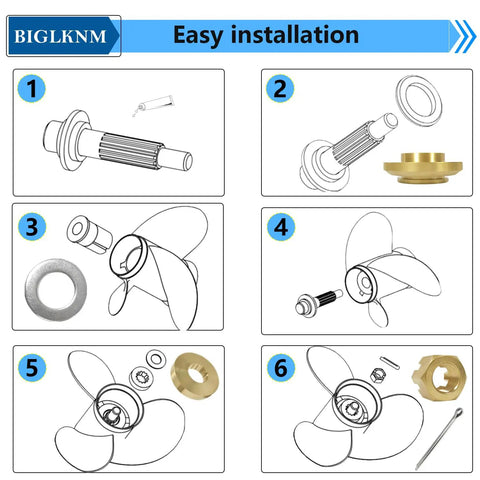 BIGLKNM
Easy installation

1

2

3

4

5

6