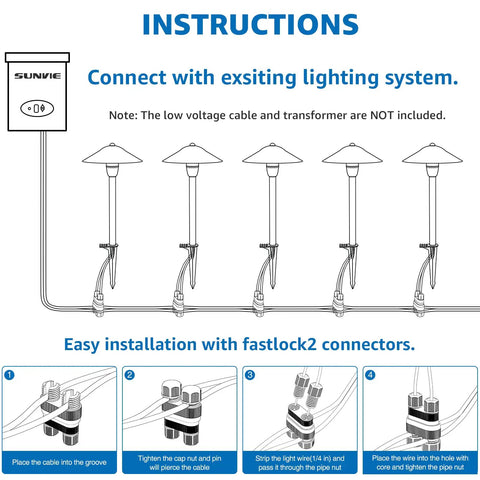 INSTRUCTIONS

SUNVIE

Connect with exsiting lighting system.

Note: The low voltage cable and transformer are NOT included.

Easy installation with fastlock2 connectors.

1
Place the cable into the groove

2
Tighten the cap nut and pin will pierce the cable

3
Strip the light wire(1/4 in) and pass it through the pipe nut

4
Place the wire into the hole with core and tighten the pipe nut