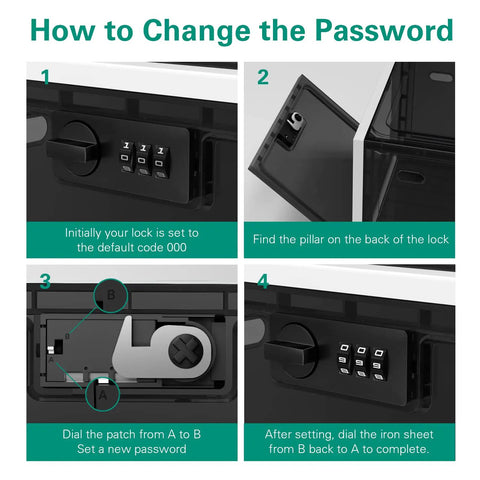 How to Change the Password

1

1 1 1
0 0 0

Initially your lock is set to the default code 000

2

Find the pillar on the back of the lock

3

B

B

A

A

Dial the patch from A to B
Set a new password

4

0 0 0
9 9 9

After setting, dial the iron sheet from B back to A to complete.