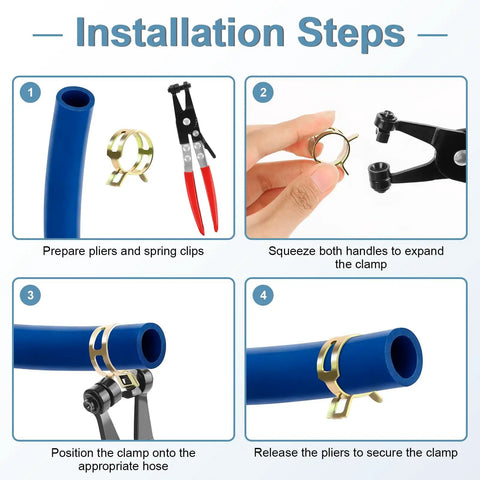 Installation Steps

1

Prepare pliers and spring clips

2

Squeeze both handles to expand the clamp

3

Position the clamp onto the appropriate hose

4

Release the pliers to secure the clamp