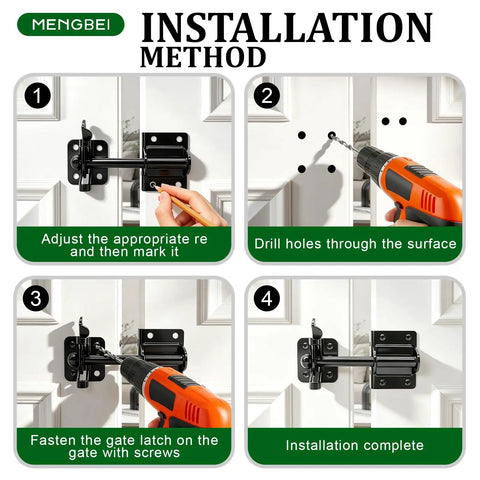 MENGBEI

INSTALLATION METHOD

1

Adjust the appropriate re and then mark it

2

Drill holes through the surface

3

Fasten the gate latch on the gate with screws

4

Installation complete