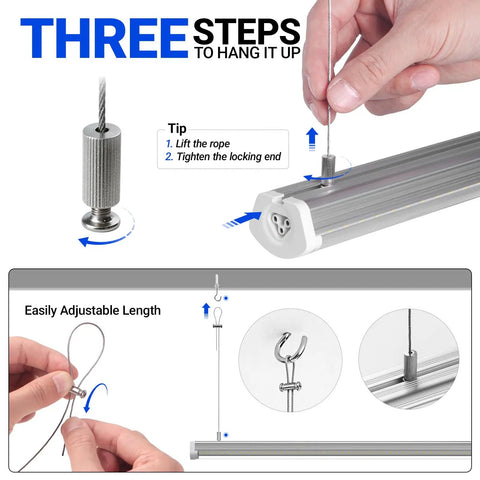 THREE STEPS
TO HANG IT UP

Tip
1. Lift the rope
2. Tighten the locking end

Easily Adjustable Length