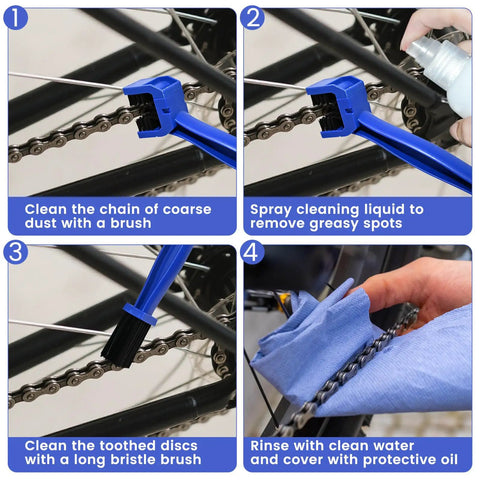 1
Clean the chain of coarse dust with a brush

2
Spray cleaning liquid to remove greasy spots

3
Clean the toothed discs with a long bristle brush

4
Rinse with clean water and cover with protective oil