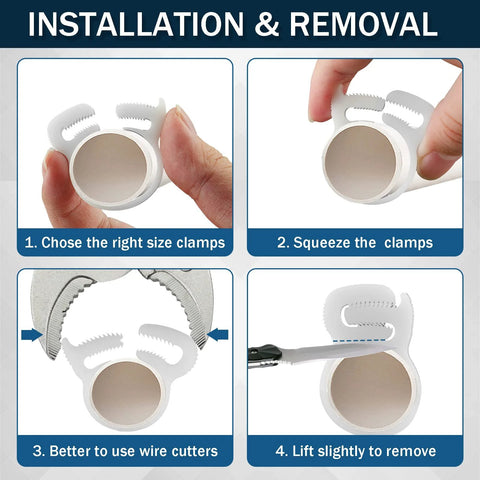 INSTALLATION & REMOVAL

1. Chose the right size clamps

2. Squeeze the clamps

3. Better to use wire cutters

4. Lift slightly to remove