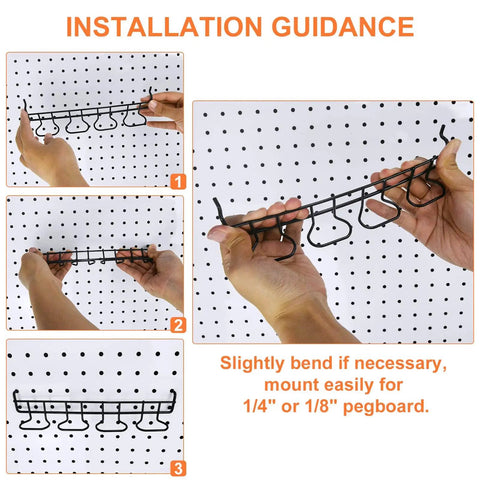 INSTALLATION GUIDANCE

1

2

3

Slightly bend if necessary, mount easily for 1/4" or 1/8" pegboard.