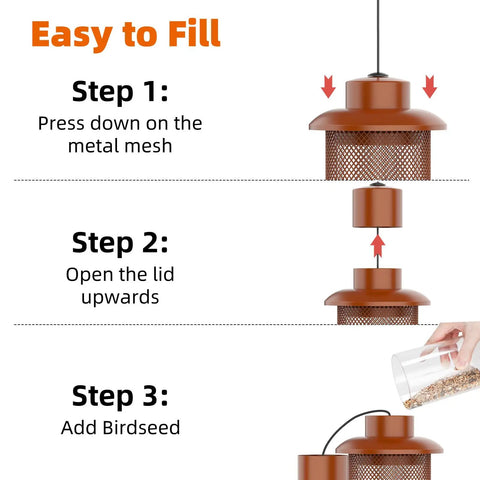 Easy to Fill

Step 1:
Press down on the metal mesh

Step 2:
Open the lid upwards

Step 3:
Add Birdseed