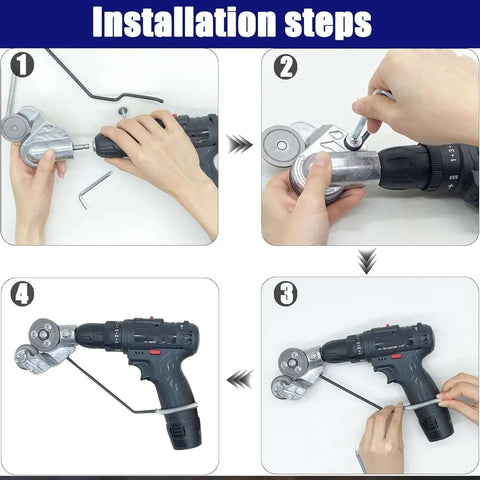 Installation steps

1

2

3

4