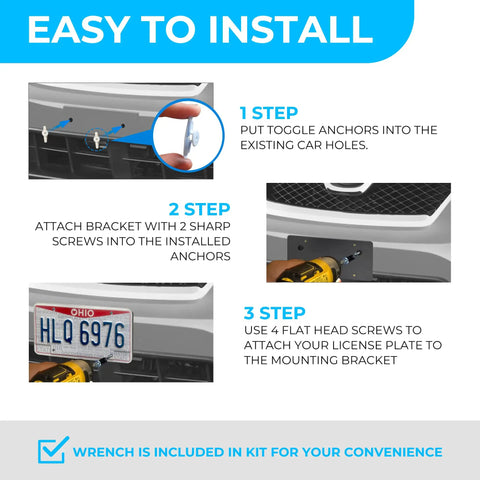 EASY TO INSTALL

1 STEP
PUT TOGGLE ANCHORS INTO THE EXISTING CAR HOLES.

2 STEP
ATTACH BRACKET WITH 2 SHARP SCREWS INTO THE INSTALLED ANCHORS

OHIO
HLQ 6976

3 STEP
USE 4 FLAT HEAD SCREWS TO ATTACH YOUR LICENSE PLATE TO THE MOUNTING BRACKET

WRENCH IS INCLUDED IN KIT FOR YOUR CONVENIENCE