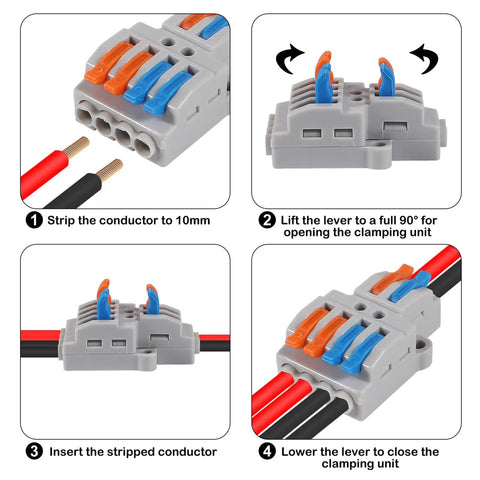 1 Strip the conductor to 10mm

2 Lift the lever to a full 90° for opening the clamping unit

3 Insert the stripped conductor

4 Lower the lever to close the clamping unit